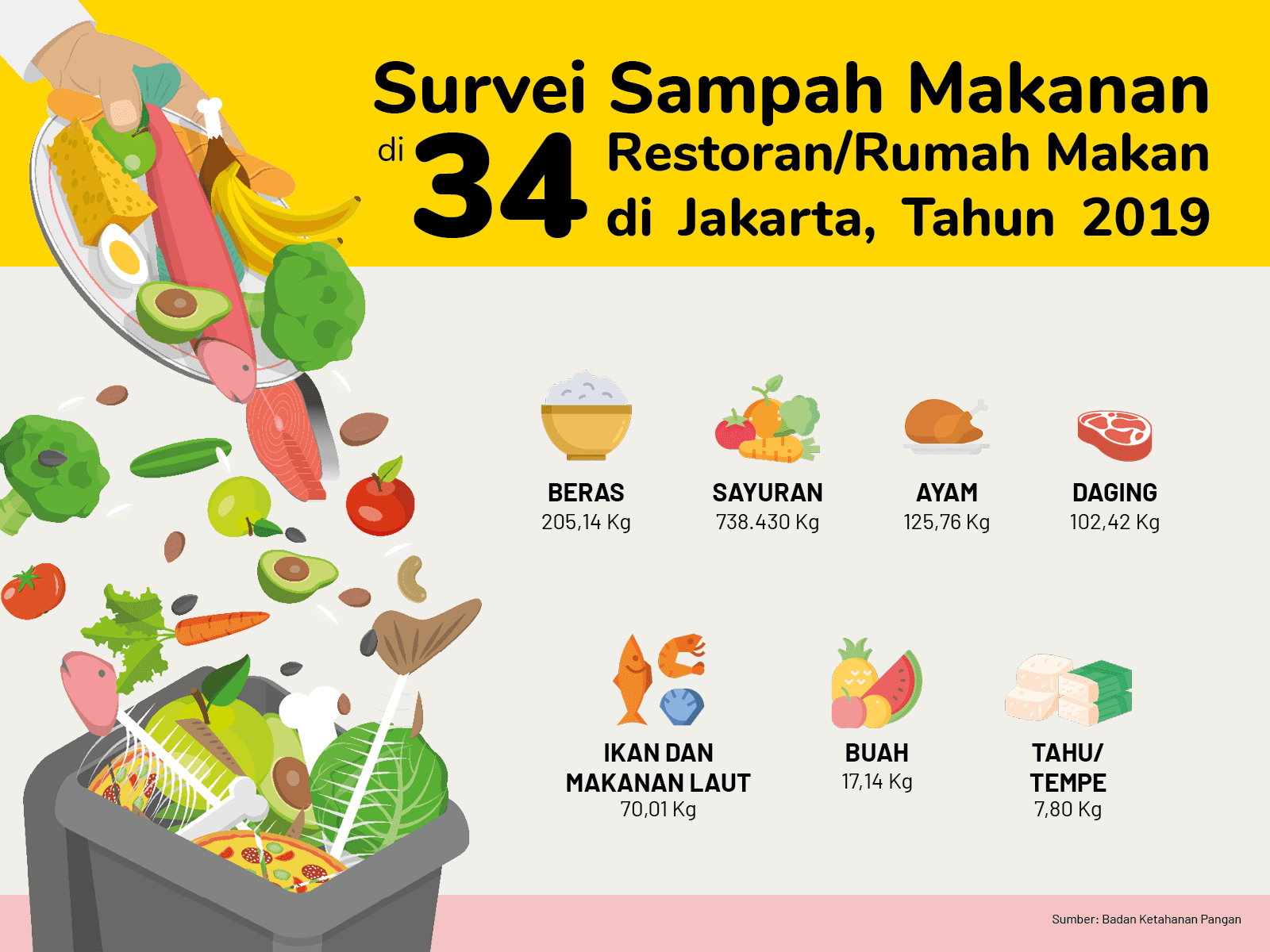 Survei Sampah Makanan di 34 Restoran/Rumah Makan di Jakarta, Tahun 2019

BERAS
205,14 Kg

SAYURAN
738.430 Kg

AYAM
125,76 Kg

DAGING
102,42 Kg

IKAN DAN MAKANAN LAUT
70,01 Kg

BUAH
17,14 Kg

TAHU/ TEMPE
7,80 Kg

Sumber: Badan Ketahanan Pangan